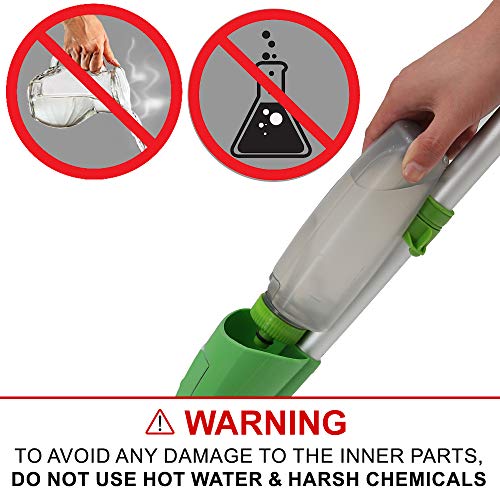 WARNING

TO AVOID ANY DAMAGE TO THE INNER PARTS,
DO NOT USE HOT WATER & HARSH CHEMICALS