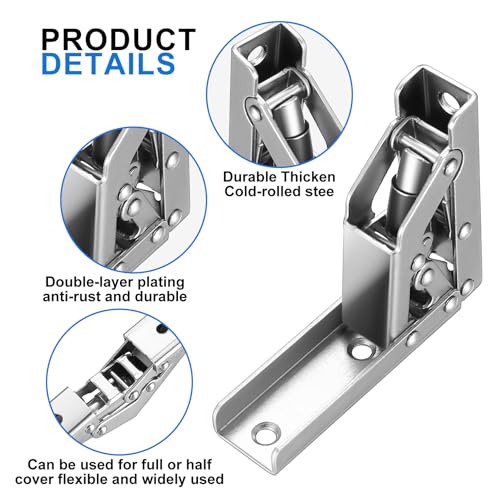 PRODUCT DETAILS

Durable Thicken Cold-rolled stee

Double-layer plating anti-rust and durable

Can be used for full or half cover flexible and widely used