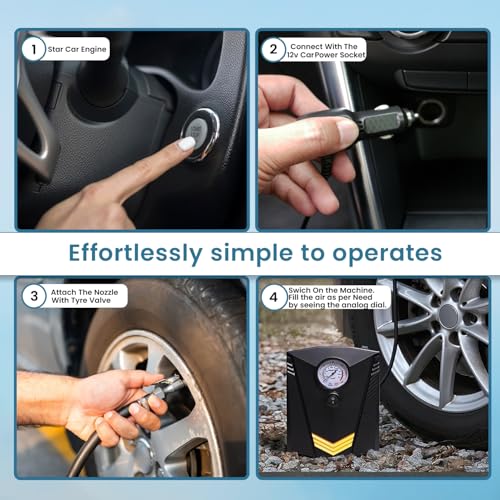 1 Star Car Engine

2 Connect With The 12v CarPower Socket

Effortlessly simple to operates

3 Attach The Nozzle With Tyre Valve

4 Swich On the Machine. Fill the air as per Need by seeing the analog dial.