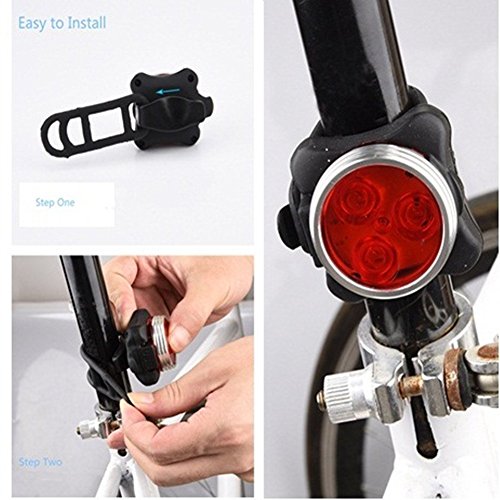 Easy to Install

Step One

Step Two