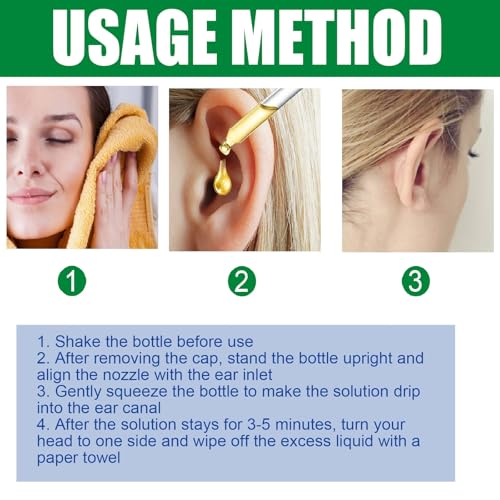 USAGE METHOD

1

2

3

1. Shake the bottle before use
2. After removing the cap, stand the bottle upright and align the nozzle with the ear inlet
3. Gently squeeze the bottle to make the solution drip into the ear canal
4. After the solution stays for 3-5 minutes, turn your head to one side and wipe off the excess liquid with a paper towel