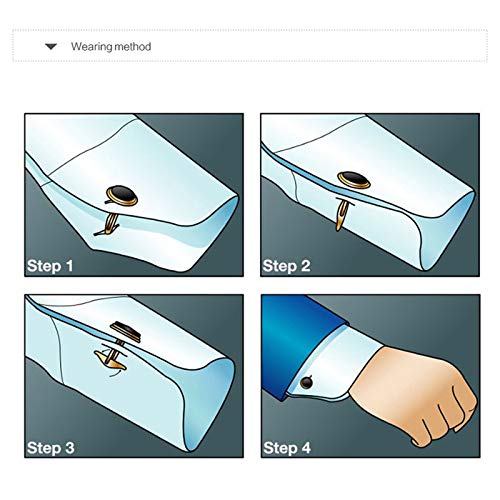 Wearing method

Step 1

Step 2

Step 3

Step 4