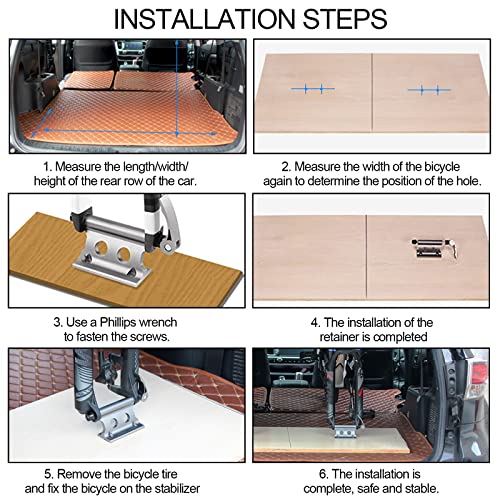 INSTALLATION STEPS

1. Measure the length/width/ height of the rear row of the car.

2. Measure the width of the bicycle again to determine the position of the hole.

3. Use a Phillips wrench to fasten the screws.

4. The installation of the retainer is completed

5. Remove the bicycle tire and fix the bicycle on the stabilizer

6. The installation is complete, safe and stable.