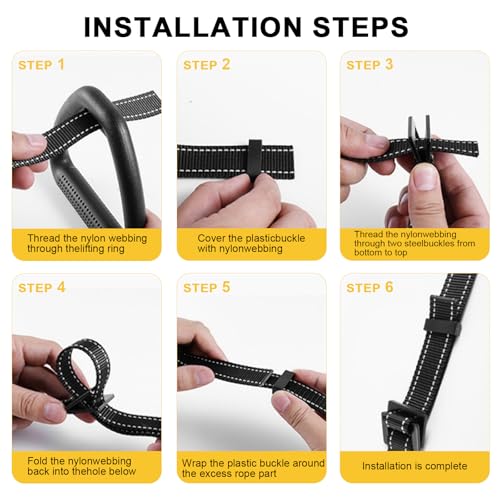 INSTALLATION STEPS

STEP 1

Thread the nylon webbing through thelifting ring

STEP 2

Cover the plasticbuckle with nylonwebbing

STEP 3

Thread the nylonwebbing through two steelbuckles from bottom to top

STEP 4

Fold the nylonwebbing back into thehole below

STEP 5

Wrap the plastic buckle around the excess rope part

STEP 6

Installation is complete