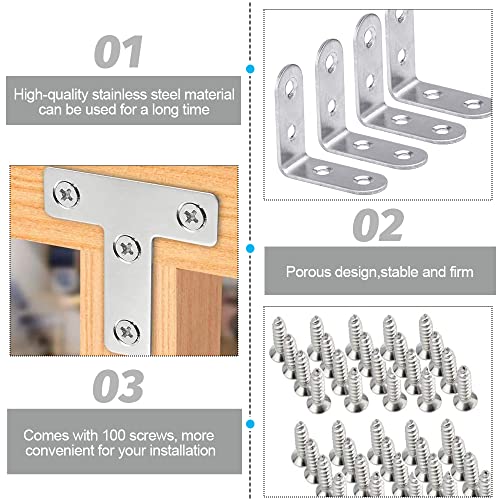 01

High-quality stainless steel material can be used for a long time

02

Porous design,stable and firm

03

Comes with 100 screws, more convenient for your installation