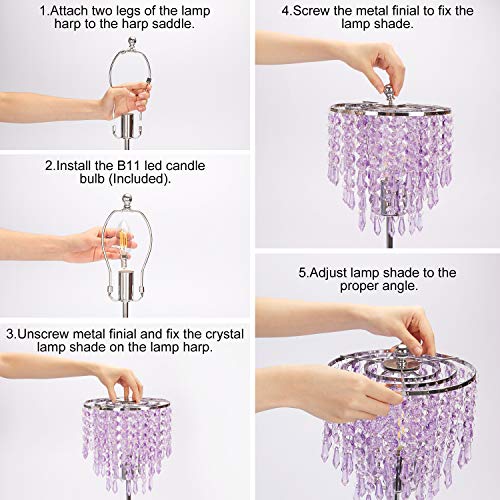 1.Attach two legs of the lamp harp to the harp saddle.

2.Install the B11 led candle bulb (Included).

3.Unscrew metal finial and fix the crystal lamp shade on the lamp harp.

4.Screw the metal finial to fix the lamp shade.

5.Adjust lamp shade to the proper angle.