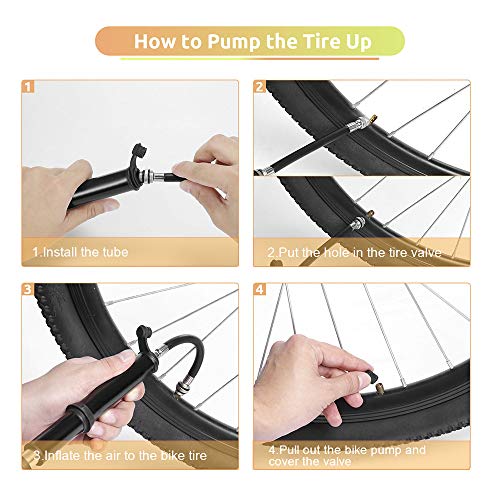 How to Pump the Tire Up

1

1.Install the tube

2

2.Put the hole in the tire valve

3

3.Inflate the air to the bike tire

4

4.Pull out the bike pump and cover the valve