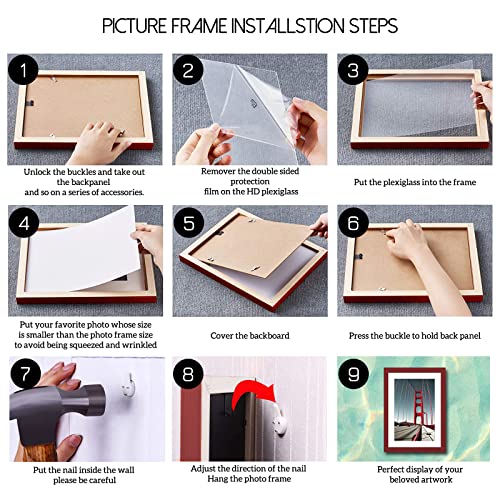 PICTURE FRAME INSTALLSTION STEPS

1

Unlock the buckles and take out the backpanel and so on a series of accessories.

2

Remover the double sided protection film on the HD plexiglass

3

Put the plexiglass into the frame

4

Put your favorite photo whose size is smaller than the photo frame size to avoid being squeezed and wrinkled

5

Cover the backboard

6

Press the buckle to hold back panel

7

Put the nail inside the wall please be careful

8

Adjust the direction of the nail Hang the photo frame

9

Perfect display of your beloved artwork