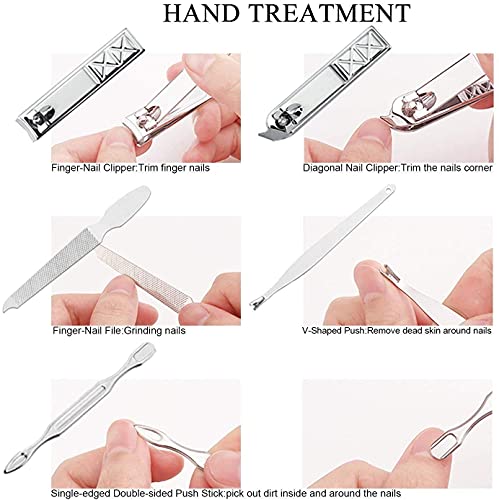 HAND TREATMENT

Finger-Nail Clipper:Trim finger nails

Diagonal Nail Clipper:Trim the nails corner

Finger-Nail File:Grinding nails

V-Shaped Push:Remove dead skin around nails

Single-edged Double-sided Push Stick:pick out dirt inside and around the nails