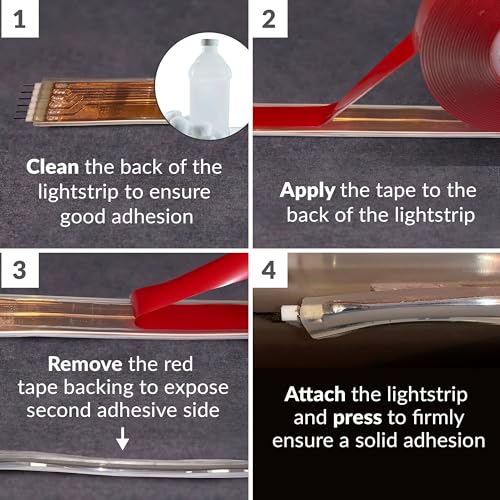 1

Clean the back of the lightstrip to ensure good adhesion

2

Apply the tape to the back of the lightstrip

3

Remove the red tape backing to expose second adhesive side

4

Attach the lightstrip and press to firmly ensure a solid adhesion