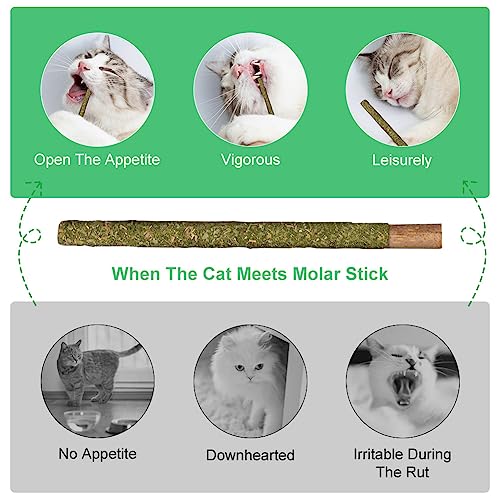 Open The Appetite

Vigorous

Leisurely

When The Cat Meets Molar Stick

No Appetite

Downhearted

Irritable During The Rut