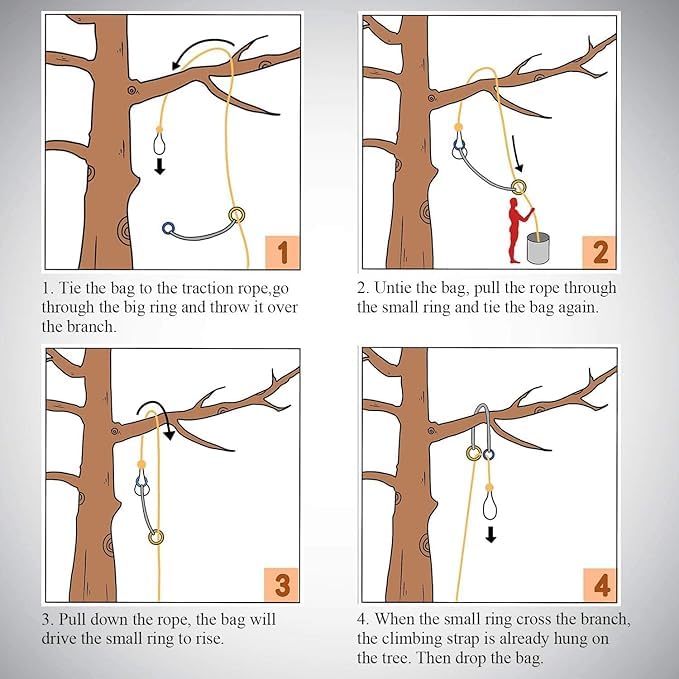 1

1. Tie the bag to the traction rope,go through the big ring and throw it over the branch.

2

2. Untie the bag, pull the rope through the small ring and tie the bag again.

3

3. Pull down the rope, the bag will drive the small ring to rise.

4

4. When the small ring cross the branch, the climbing strap is already hung on the tree. Then drop the bag.