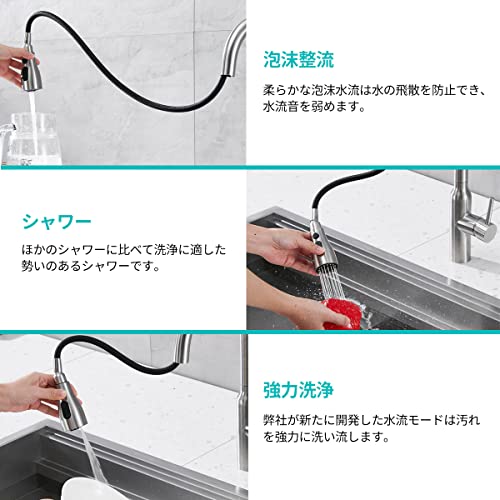 泡沫整流

柔らかな泡沫水流は水の飛散を防止でき、水流音を弱めます。

シャワー

ほかのシャワーに比べて洗浄に適した勢いのあるシャワーです。

強力洗浄

弊社が新たに開発した水流モードは汚れを強力に洗い流します。