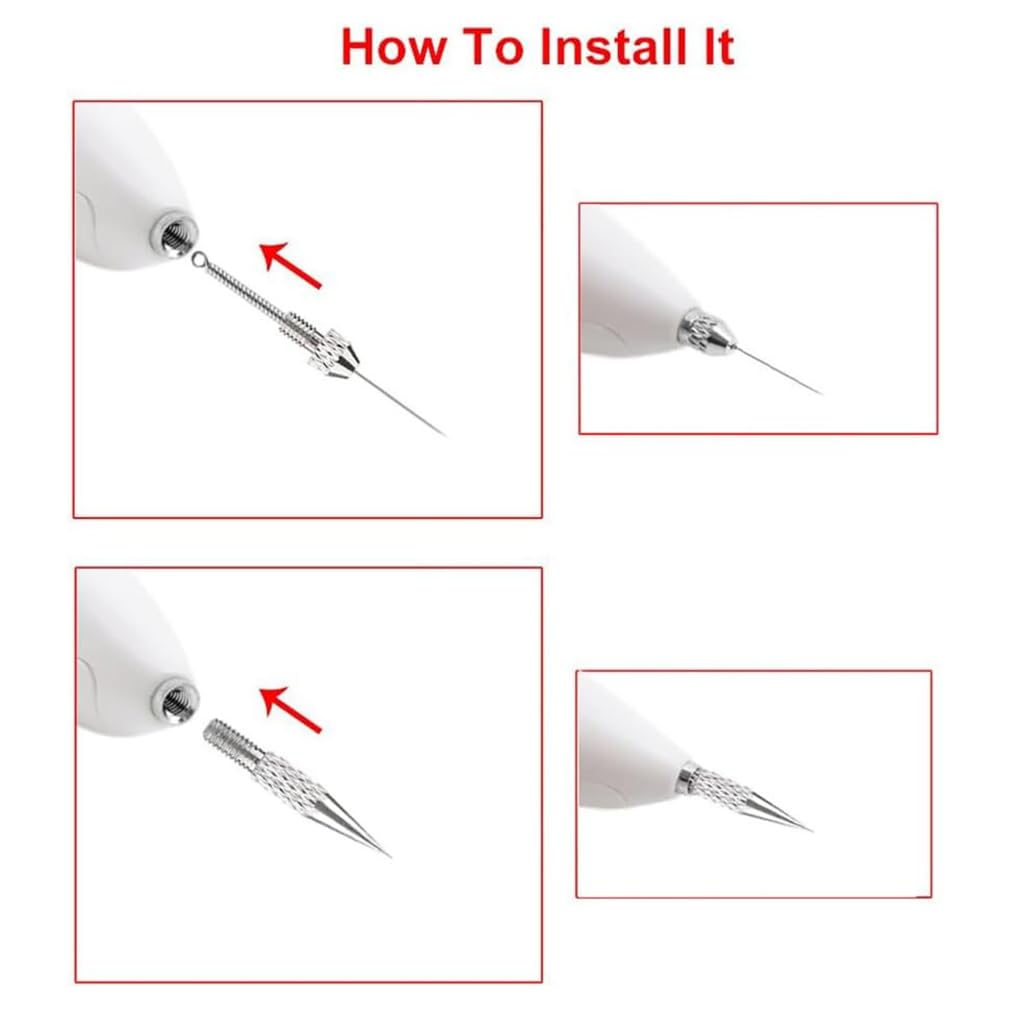 How To Install It