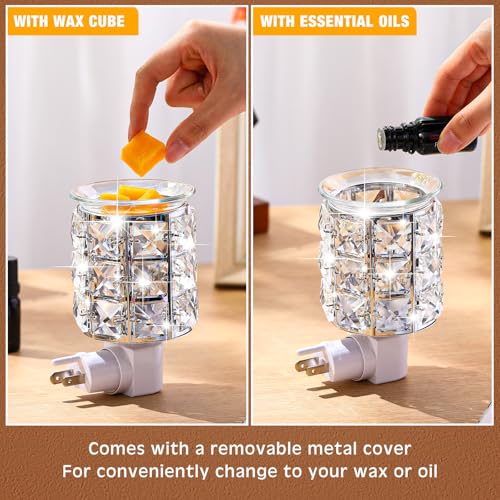 WITH WAX CUBE

WITH ESSENTIAL OILS

Comes with a removable metal cover
For conveniently change to your wax or oil