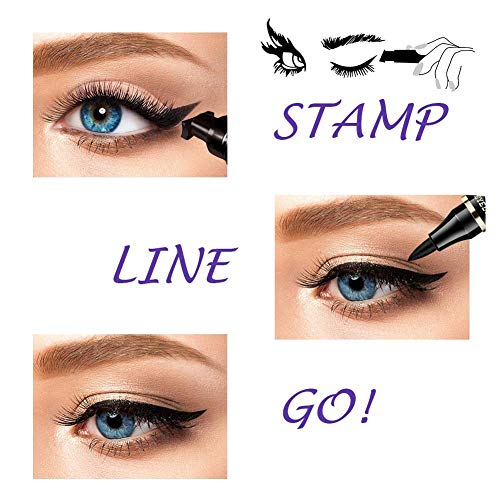 STAMP

LINE

GO!