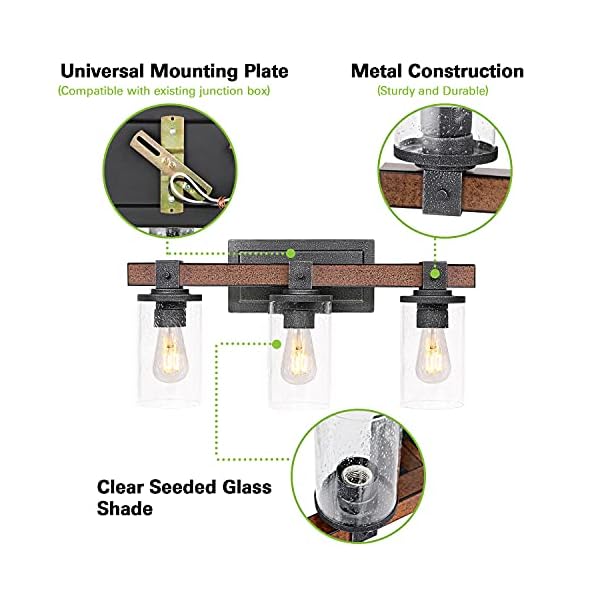 Universal Mounting Plate
(Compatible with existing junction box)

Metal Construction
(Sturdy and Durable)

Clear Seeded Glass Shade