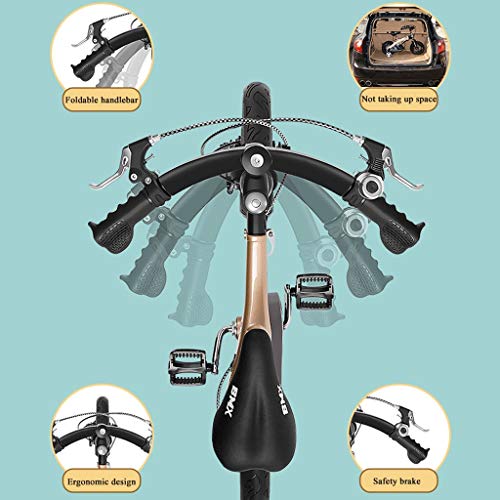 Foldable handlebar

Not taking up space

BMX

BMX

Ergonomic design

Safety brake