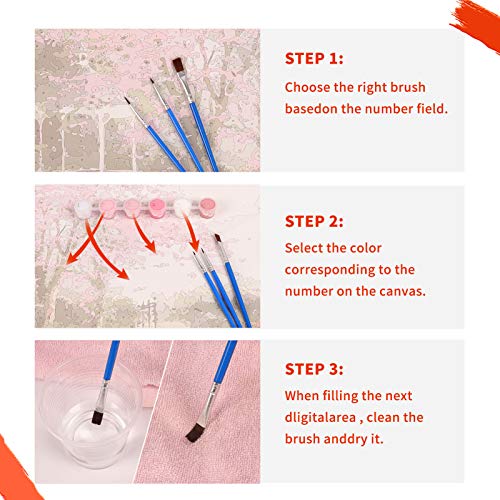 STEP 1:
Choose the right brush basedon the number field.

STEP 2:
Select the color corresponding to the number on the canvas.

STEP 3:
When filling the next dligitalarea , clean the brush anddry it.