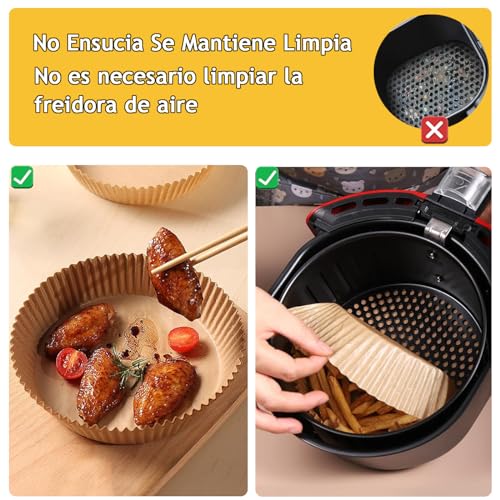 No Ensucia Se Mantiene Limpia
No es necesario limpiar la freidora de aire