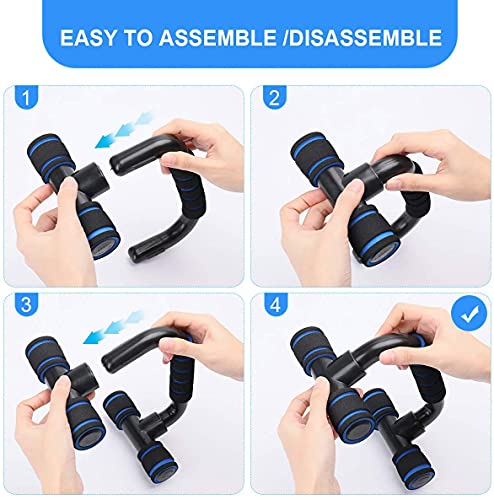 EASY TO ASSEMBLE /DISASSEMBLE

1

2

3

4