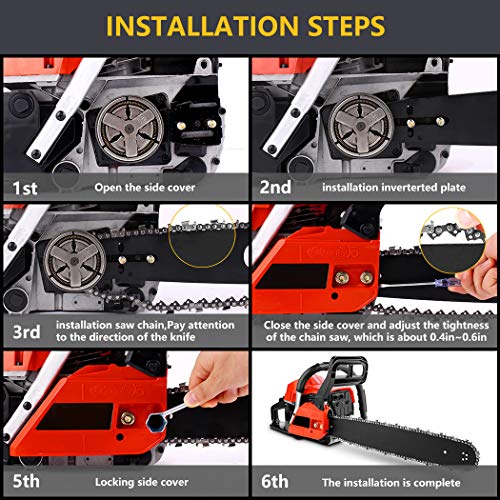 INSTALLATION STEPS

1st Open the side cover

2nd installation inverterted plate

3rd installation saw chain,Pay attention to the direction of the knife

Close the side cover and adjust the tightness of the chain saw, which is about 0.4in~0.6in

5th Locking side cover

6th The installation is complete