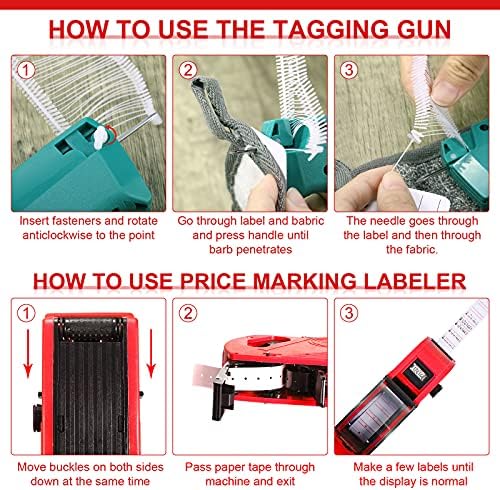 HOW TO USE THE TAGGING GUN

①
Insert fasteners and rotate anticlockwise to the point

②
Go through label and babric and press handle until barb penetrates

③
The needle goes through the label and then through the fabric.

HOW TO USE PRICE MARKING LABELER

①
Move buckles on both sides down at the same time

②
Pass paper tape through machine and exit

③
Make a few labels until the display is normal