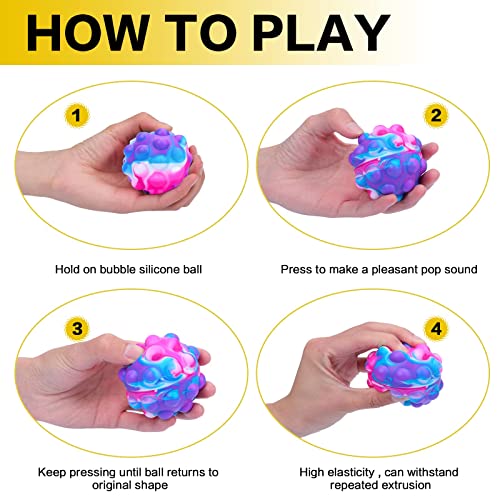 HOW TO PLAY

1

Hold on bubble silicone ball

2

Press to make a pleasant pop sound

3

Keep pressing until ball returns to original shape

4

High elasticity , can withstand repeated extrusion