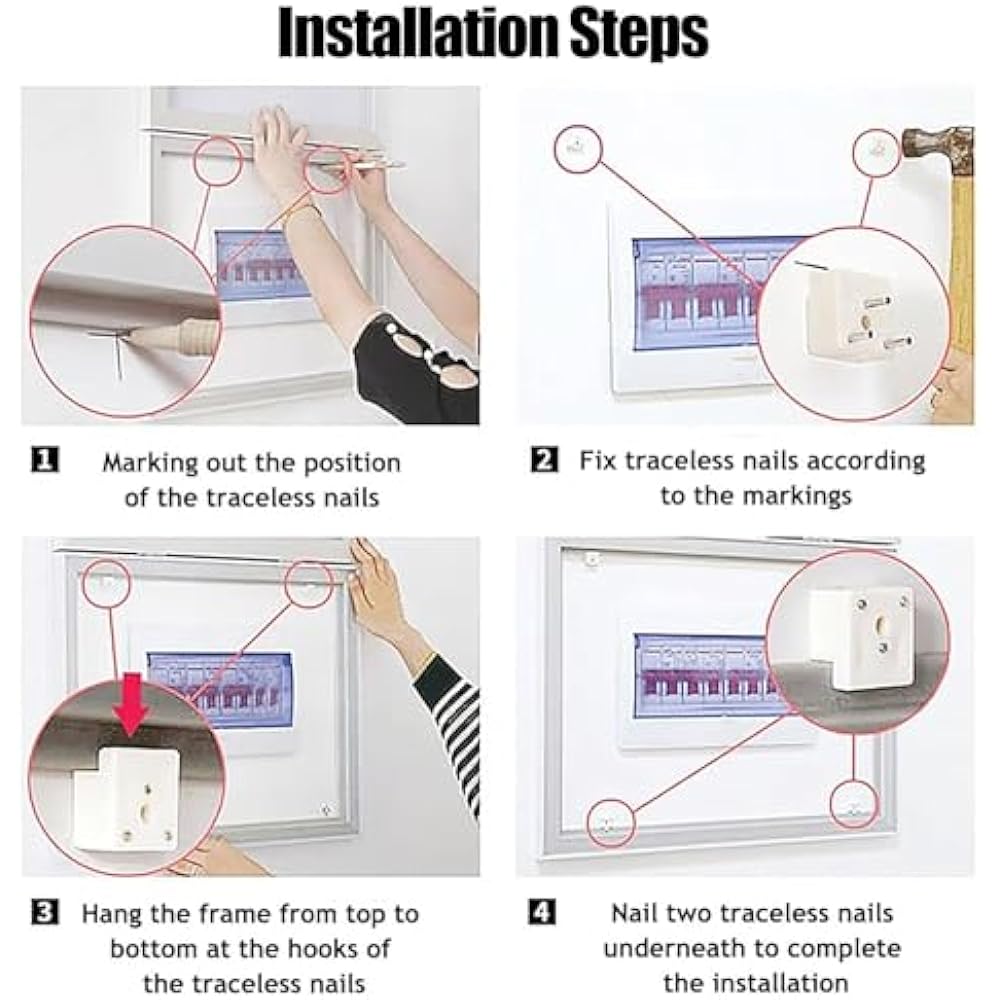 Installation Steps

1 Marking out the position of the traceless nails

2 Fix traceless nails according to the markings

3 Hang the frame from top to bottom at the hooks of the traceless nails

4 Nail two traceless nails underneath to complete the installation