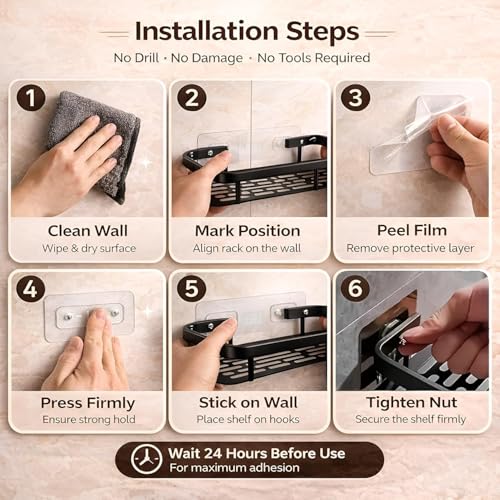 Installation Steps

No Drill · No Damage · No Tools Required

1
Clean Wall
Wipe & dry surface

2
Mark Position
Align rack on the wall

3
Peel Film
Remove protective layer

4
Press Firmly
Ensure strong hold

5
Stick on Wall
Place shelf on hooks

6
Tighten Nut
Secure the shelf firmly

Wait 24 Hours Before Use
For maximum adhesion