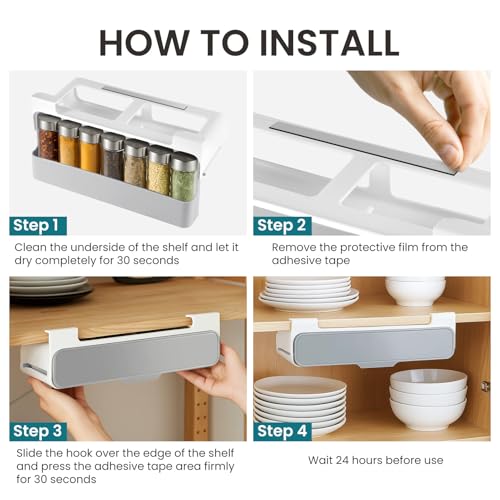 HOW TO INSTALL

Step 1
Clean the underside of the shelf and let it dry completely for 30 seconds

Step 2
Remove the protective film from the adhesive tape

Step 3
Slide the hook over the edge of the shelf and press the adhesive tape area firmly for 30 seconds

Step 4
Wait 24 hours before use