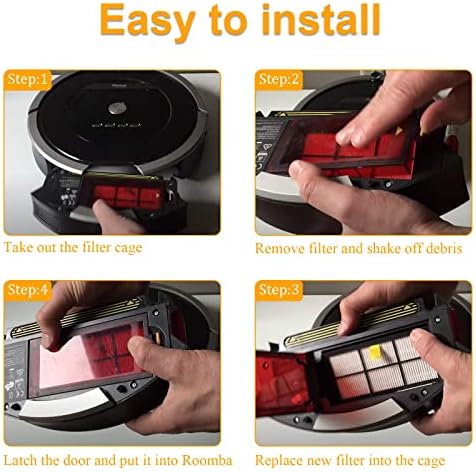 Easy to install

Step:1

Take out the filter cage

Step:2

Remove filter and shake off debris

Step:4

Latch the door and put it into Roomba

Step:3

Replace new filter into the cage