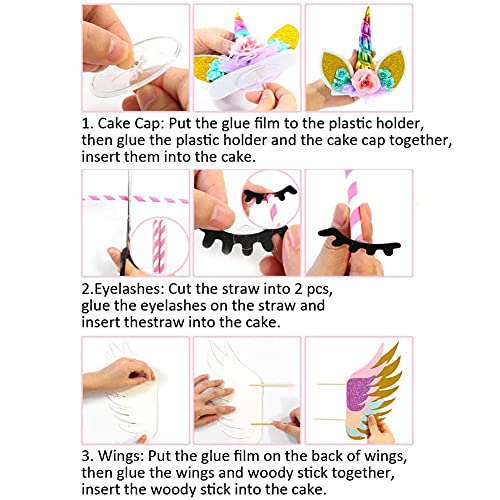 1. Cake Cap: Put the glue film to the plastic holder, then glue the plastic holder and the cake cap together, insert them into the cake.

2.Eyelashes: Cut the straw into 2 pcs, glue the eyelashes on the straw and insert thestraw into the cake.

3. Wings: Put the glue film on the back of wings, then glue the wings and woody stick together, insert the woody stick into the cake.