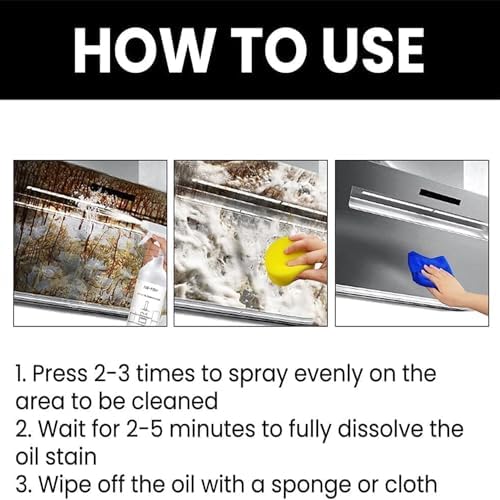 HOW TO USE

1. Press 2-3 times to spray evenly on the area to be cleaned
2. Wait for 2-5 minutes to fully dissolve the oil stain
3. Wipe off the oil with a sponge or cloth