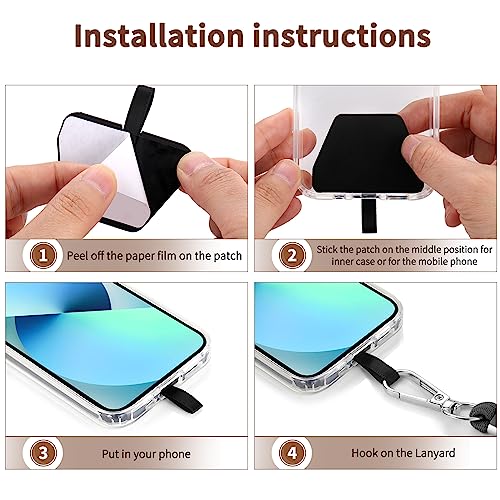 Installation instructions

1 Peel off the paper film on the patch

2 Stick the patch on the middle position for inner case or for the mobile phone

3 Put in your phone

4 Hook on the Lanyard