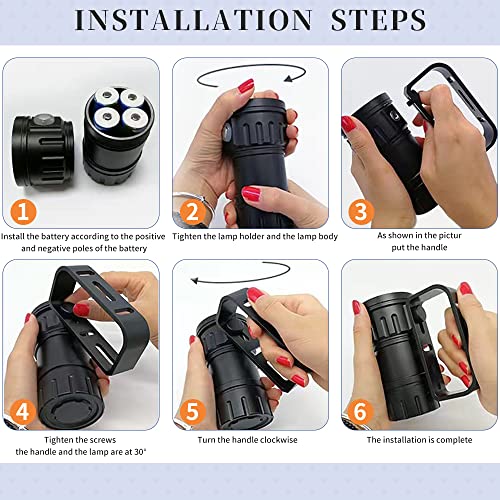 INSTALLATION STEPS

1
Install the battery according to the positive and negative poles of the battery

2
Tighten the lamp holder and the lamp body

3
As shown in the pictur put the handle

4
Tighten the screws the handle and the lamp are at 30°

5
Turn the handle clockwise

6
The installation is complete