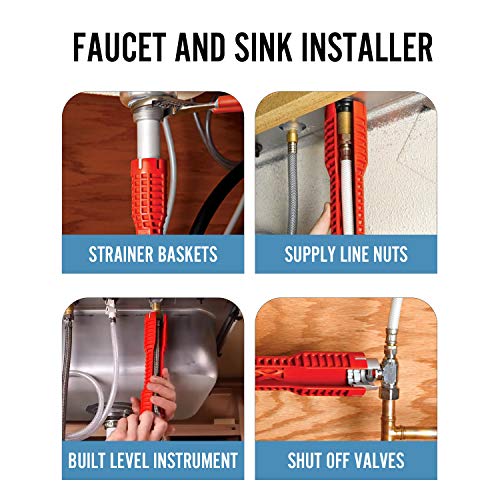 FAUCET AND SINK INSTALLER

STRAINER BASKETS

SUPPLY LINE NUTS

BUILT LEVEL INSTRUMENT

SHUT OFF VALVES