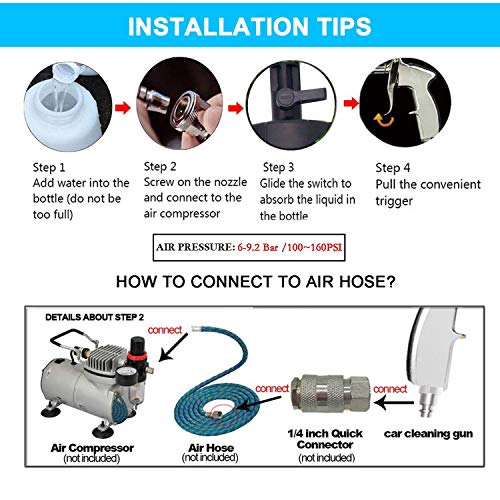 INSTALLATION TIPS

Step 1
Add water into the bottle (do not be too full)

Step 2
Screw on the nozzle and connect to the air compressor

Step 3
Glide the switch to absorb the liquid in the bottle

Step 4
Pull the convenient trigger

AIR PRESSURE: 6-9.2 Bar /100~160PSI

HOW TO CONNECT TO AIR HOSE?

DETAILS ABOUT STEP 2

connect

connect

connect

Air Compressor
(not included)

Air Hose
(not included)

1/4 inch Quick Connector
(not included)

car cleaning gun