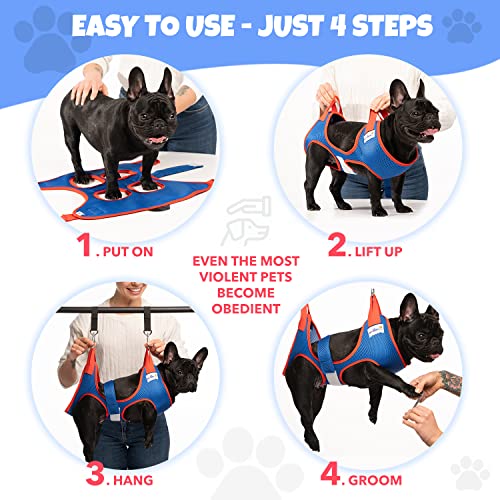 EASY TO USE - JUST 4 STEPS

1. PUT ON

2. LIFT UP

EVEN THE MOST VIOLENT PETS BECOME OBEDIENT

3. HANG

4. GROOM