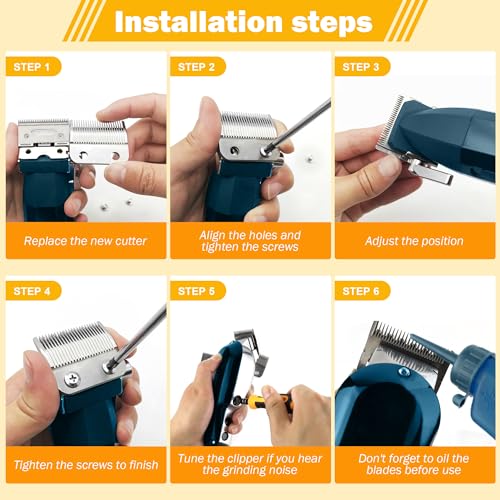 Installation steps

STEP 1

Replace the new cutter

STEP 2

Align the holes and tighten the screws

STEP 3

Adjust the position

STEP 4

Tighten the screws to finish

STEP 5

Tune the clipper if you hear the grinding noise

STEP 6

Don't forget to oil the blades before use