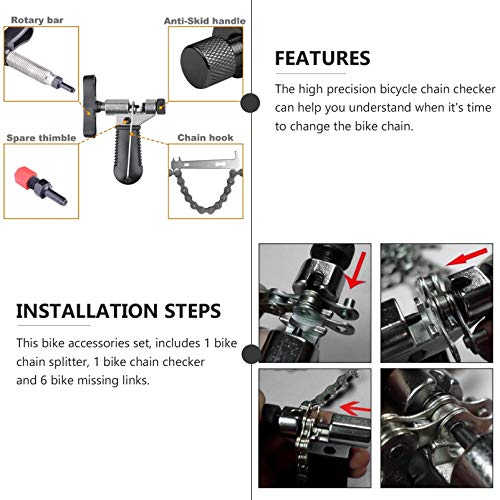 Rotary bar

Anti-Skid handle

Spare thimble

Chain hook

FEATURES

The high precision bicycle chain checker can help you understand when it's time to change the bike chain.

INSTALLATION STEPS

This bike accessories set, includes 1 bike chain splitter, 1 bike chain checker and 6 bike missing links.