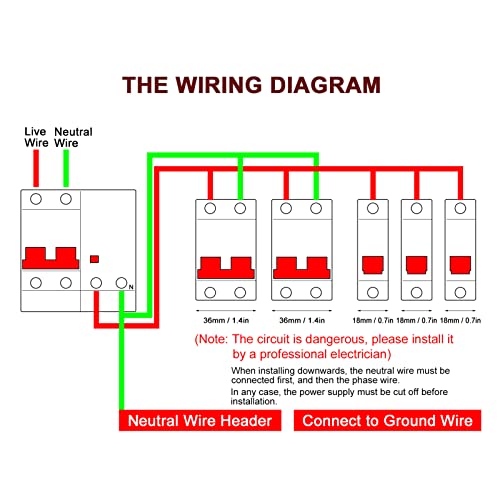 THE WIRING DIAGRAM

Live Wire

Neutral Wire

N

36mm / 1.4in

36mm / 1.4in

18mm / 0.7in

18mm / 0.7in

18mm / 0.7in

(Note: The circuit is dangerous, please install it by a professional electrician)

When installing downwards, the neutral wire must be connected first, and then the phase wire.

In any case, the power supply must be cut off before installation.

Neutral Wire Header

Connect to Ground Wire