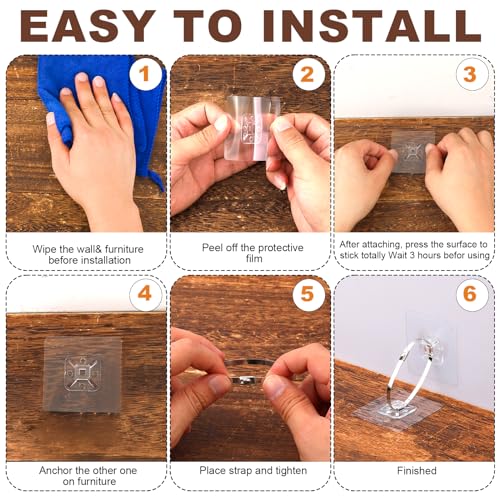 EASY TO INSTALL

1

Wipe the wall& furniture before installation

2

Peel off the protective film

3

After attaching, press the surface to stick totally Wait 3 hours befor using

4

Anchor the other one on furniture

5

Place strap and tighten

6

Finished