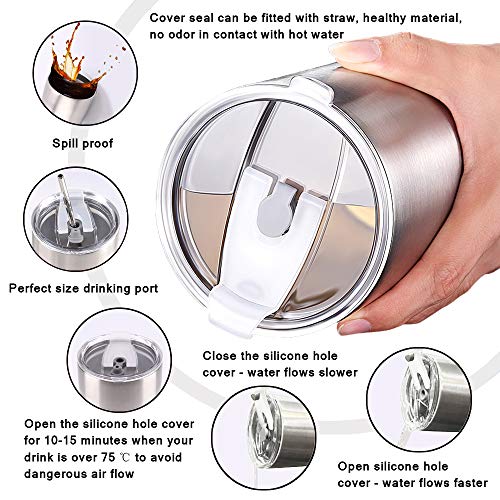 Cover seal can be fitted with straw, healthy material, no odor in contact with hot water

Spill proof

Perfect size drinking port

Close the silicone hole cover - water flows slower

Open the silicone hole cover for 10-15 minutes when your drink is over 75 ℃ to avoid dangerous air flow

Open silicone hole cover - water flows faster