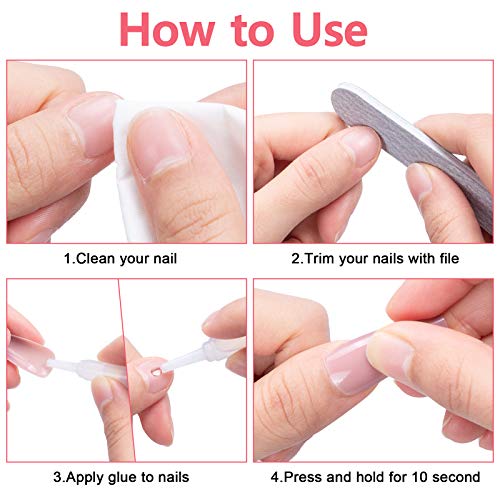 How to Use

1.Clean your nail

2.Trim your nails with file

3.Apply glue to nails

4.Press and hold for 10 second