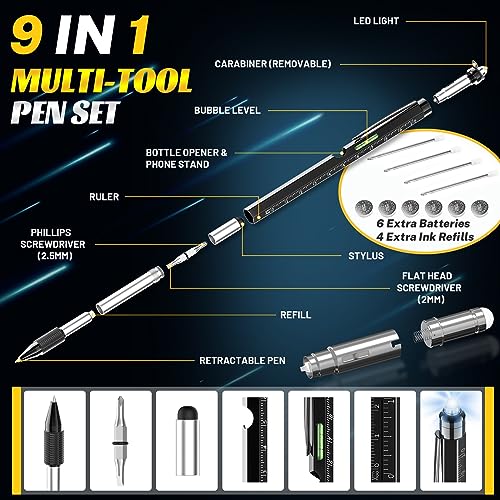 9 IN 1
MULTI-TOOL
PEN SET

LED LIGHT

CARABINER (REMOVABLE)

BUBBLE LEVEL

BOTTLE OPENER & PHONE STAND

RULER

PHILLIPS SCREWDRIVER (2.5MM)

6 Extra Batteries
4 Extra Ink Refills

STYLUS

FLAT HEAD SCREWDRIVER (2MM)

REFILL

RETRACTABLE PEN