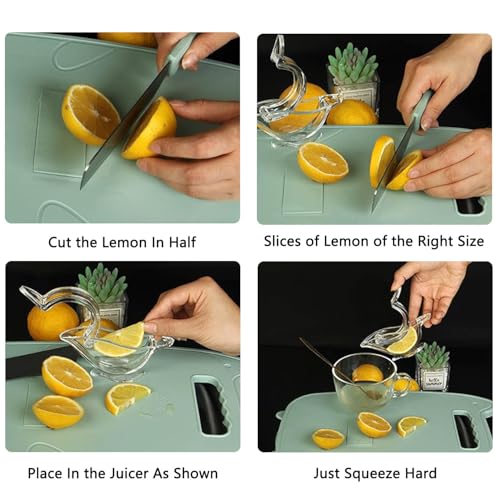 Cut the Lemon In Half

Slices of Lemon of the Right Size

Place In the Juicer As Shown

Just Squeeze Hard