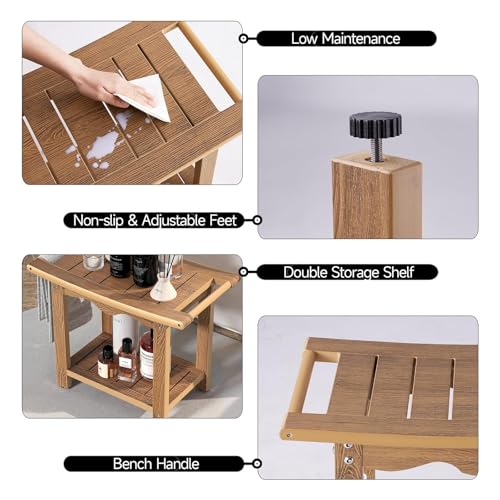 Low Maintenance

Non-slip & Adjustable Feet

Double Storage Shelf

Bench Handle