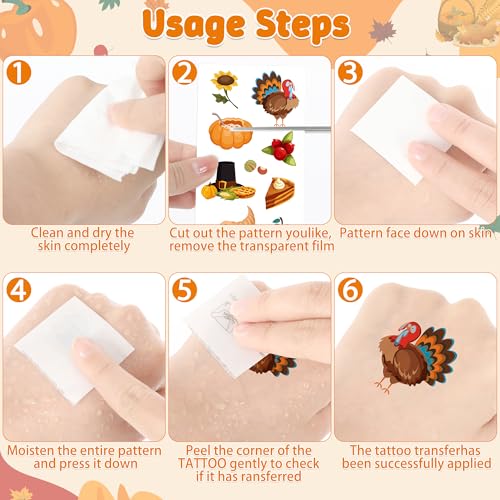 Usage Steps

1
Clean and dry the skin completely

2
Cut out the pattern youlike, remove the transparent film

3
Pattern face down on skin

4
Moisten the entire pattern and press it down

5
Peel the corner of the TATTOO gently to check if it has ransferred

6
The tattoo transferhas been successfully applied