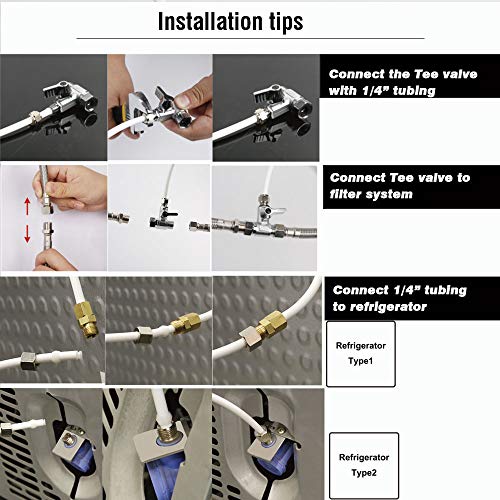 Installation tips

Connect the Tee valve with 1/4" tubing

Connect Tee valve to filter system

Connect 1/4" tubing to refrigerator

Refrigerator Type1

Refrigerator Type2